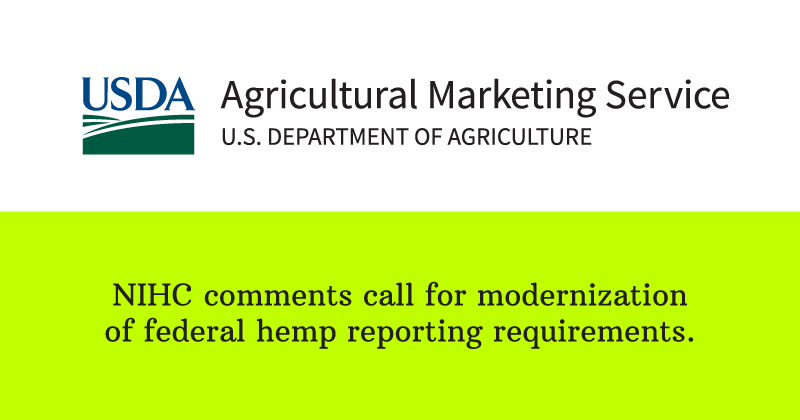 USDA

Agricultural Marketing Service
U.S. DEPARTMENT OF AGRICULTURE

NIHC comments call for modernization of federal hemp reporting requirements.